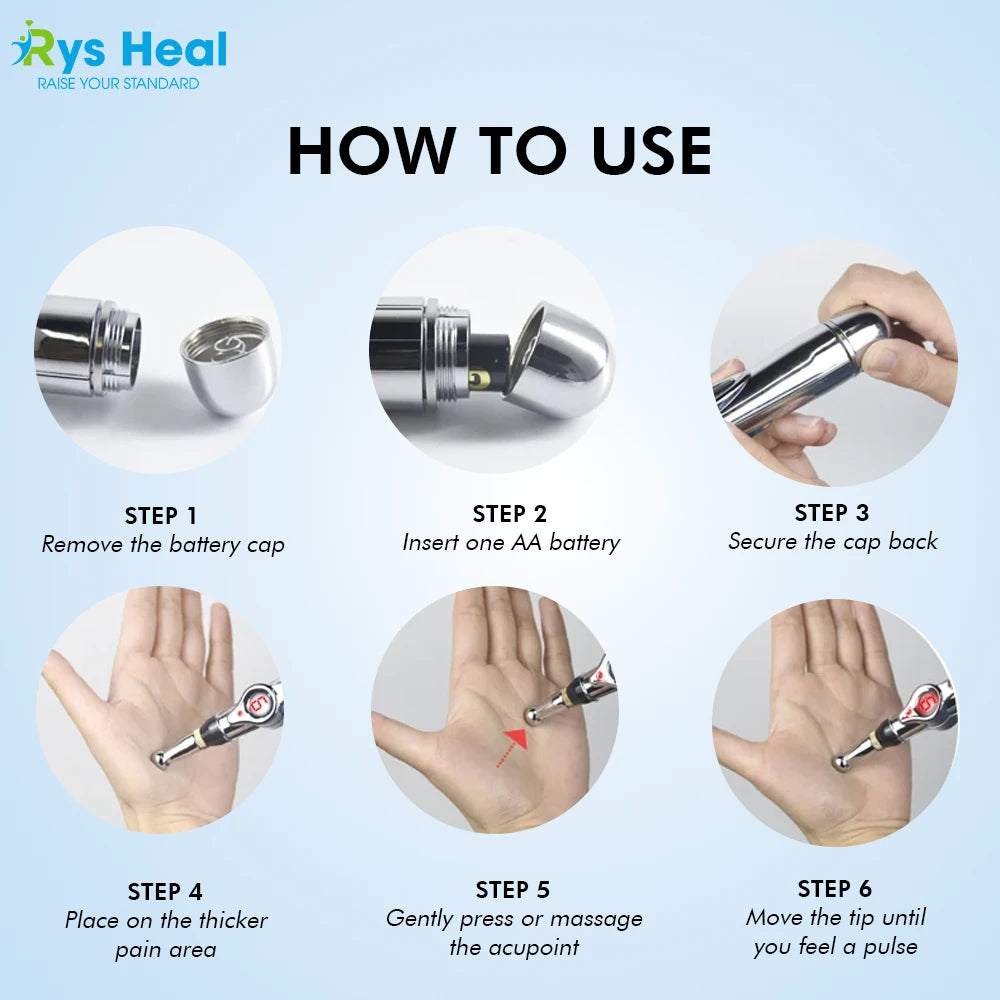 Rys Heal
RAISE YOUR STANDARD

HOW TO USE

STEP 1
Remove the battery cap

STEP 2
Insert one AA battery

STEP 3
Secure the cap back

STEP 4
Place on the thicker pain area

STEP 5
Gently press or massage the acupoint

STEP 6
Move the tip until you feel a pulse